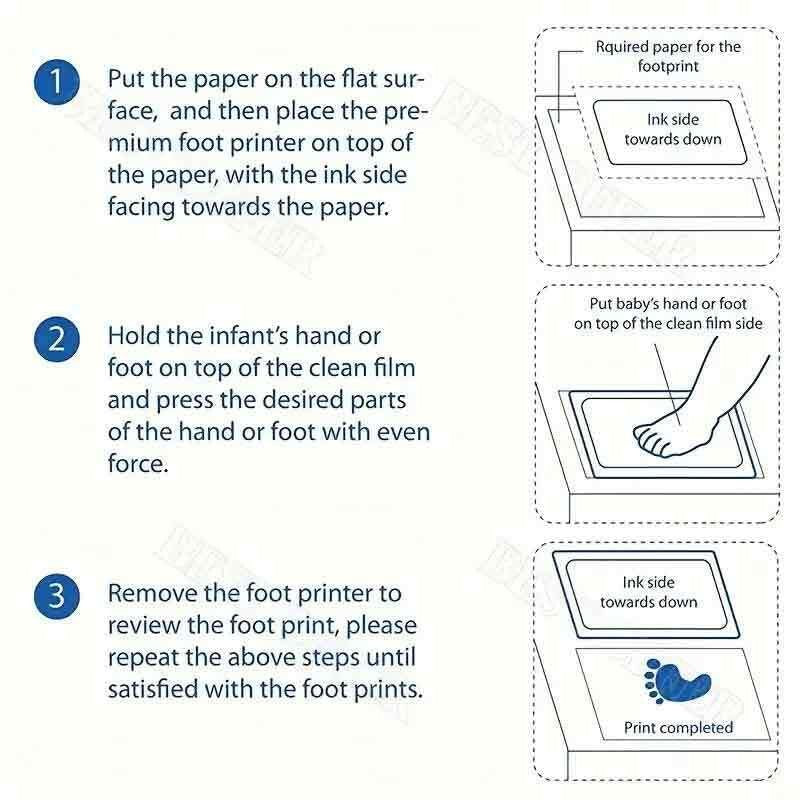 1 Put the paper on the flat surface, and then place the premium foot printer on top of the paper, with the ink side facing towards the paper.

Rquired paper for the footprint

Ink side towards down

2 Hold the infant's hand or foot on top of the clean film and press the desired parts of the hand or foot with even force.

Put baby's hand or foot on top of the clean film side

3 Remove the foot printer to review the foot print, please repeat the above steps until satisfied with the foot prints.

Ink side towards down

Print completed