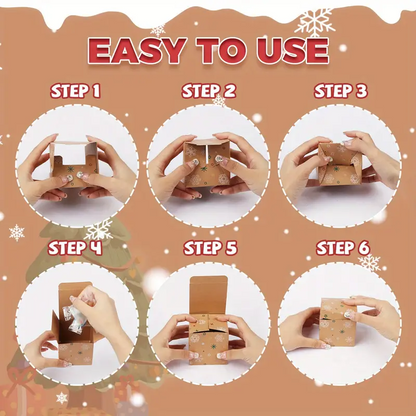 EASY TO USE

STEP 1

STEP 2

STEP 3

STEP 4

STEP 5

STEP 6