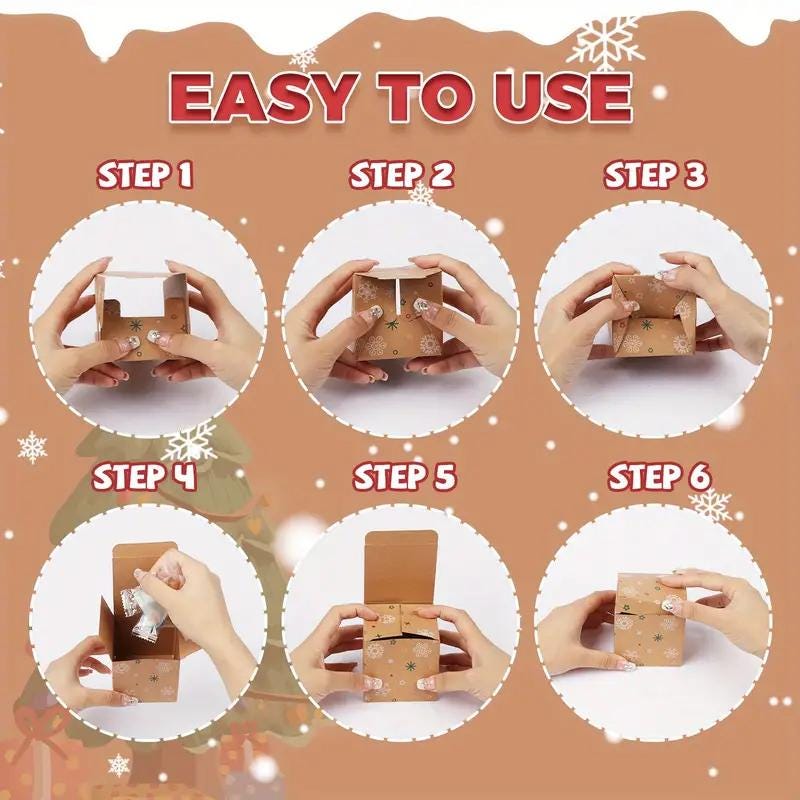 EASY TO USE

STEP 1

STEP 2

STEP 3

STEP 4

STEP 5

STEP 6